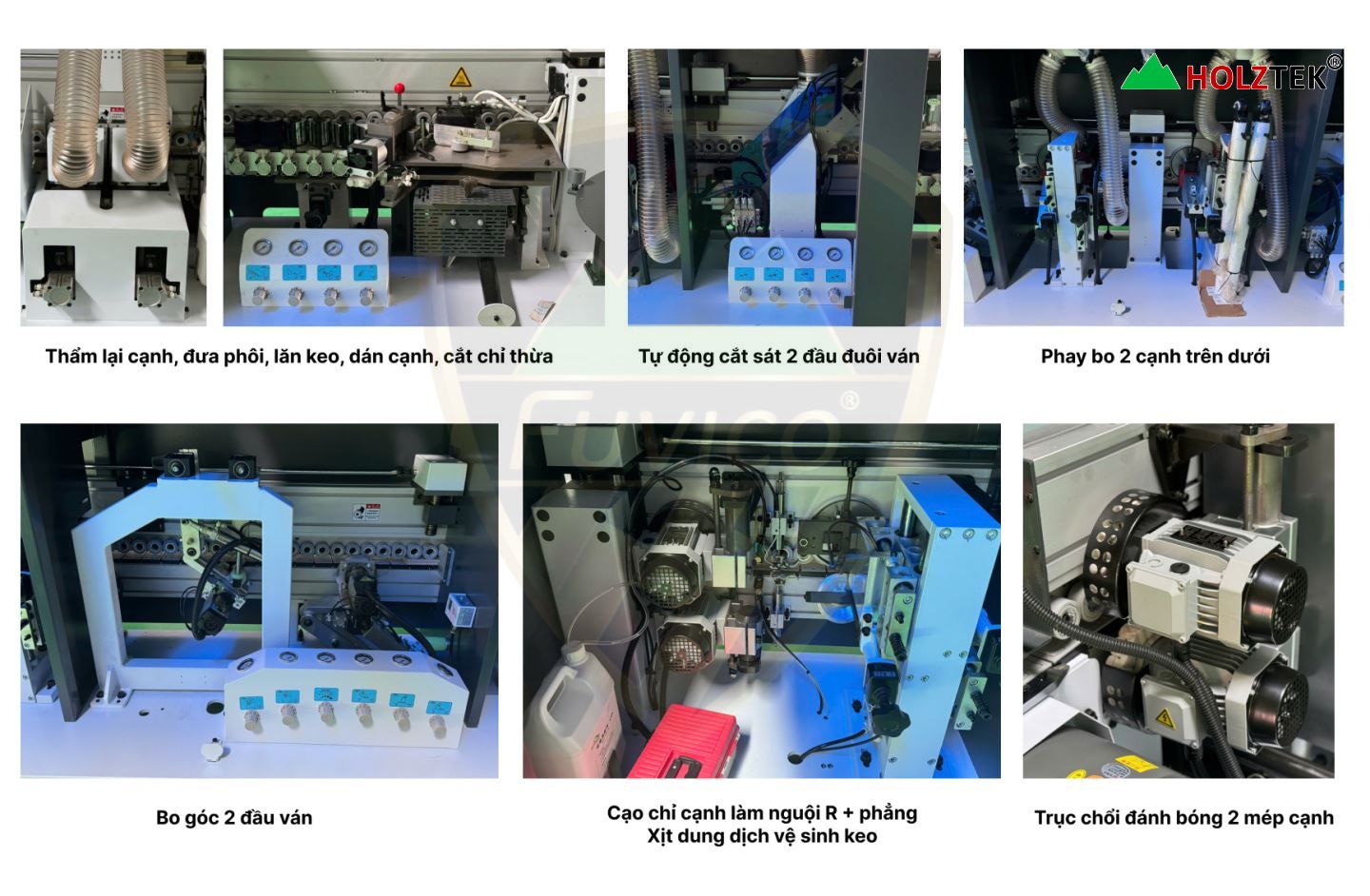 HOLZTEK®

Thẩm lại cạnh, đưa phôi, lăn keo, dán cạnh, cắt chỉ thừa

Tự động cắt sát 2 đầu đuôi ván

Phay bo 2 cạnh trên dưới

FUVICO®

Bo góc 2 đầu ván

Cạo chỉ cạnh làm nguội R + phẳng
Xịt dung dịch vệ sinh keo

Trục chổi đánh bóng 2 mép cạnh